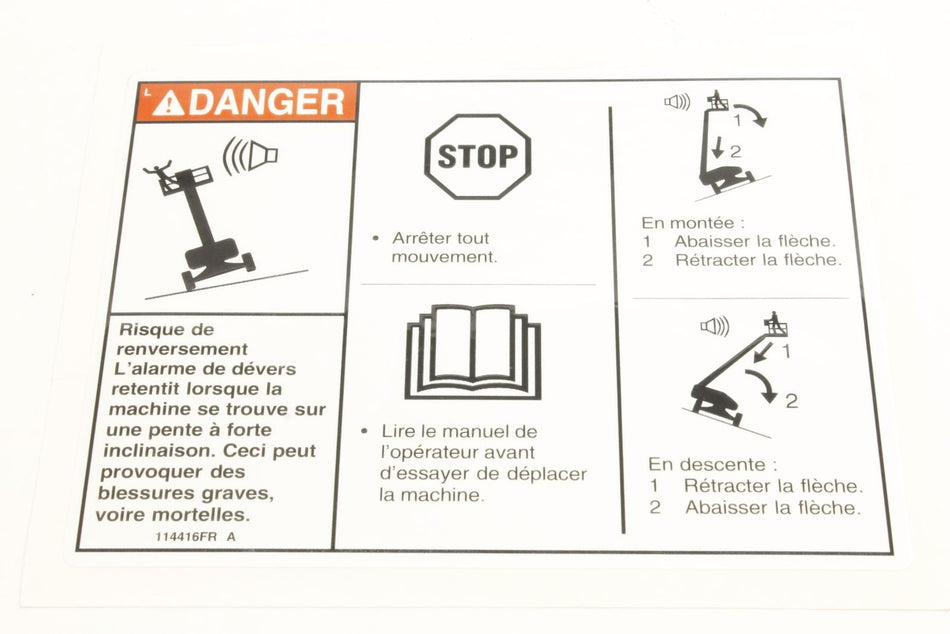 DANGER

Risque de renversement
L'alarme de dévers retentit lorsque la machine se trouve sur une pente à forte inclinaison. Ceci peut provoquer des blessures graves, voire mortelles.

114416FR A

STOP

• Arrêter tout mouvement.

• Lire le manuel de l'opérateur avant d'essayer de déplacer la machine.

1
2

En montée :
1 Abaisser la flèche.
2 Rétracter la flèche.

1
2

En descente :
1 Rétracter la flèche.
2 Abaisser la flèche.